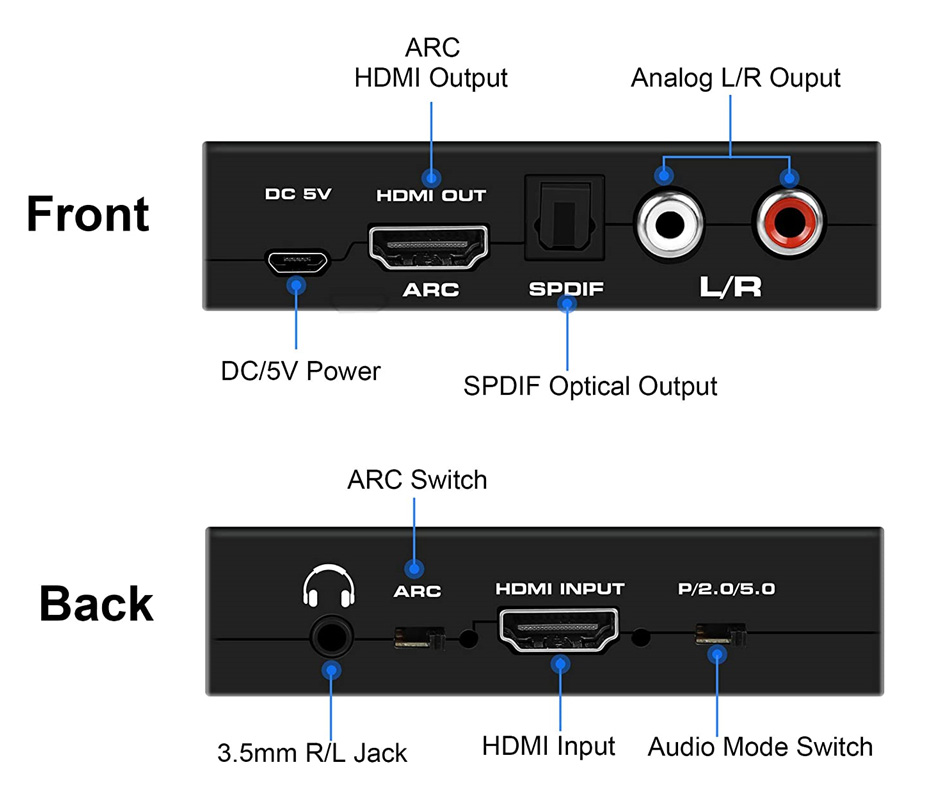 ARC
HDMI Output

Analog L/R Ouput

Front

DC 5V

HDMI OUT

ARC

SPDIF

L/R

DC/5V Power

SPDIF Optical Output

ARC Switch

Back

ARC

HDMI INPUT

P/2.0/5.0

3.5mm R/L Jack

HDMI Input

Audio Mode Switch