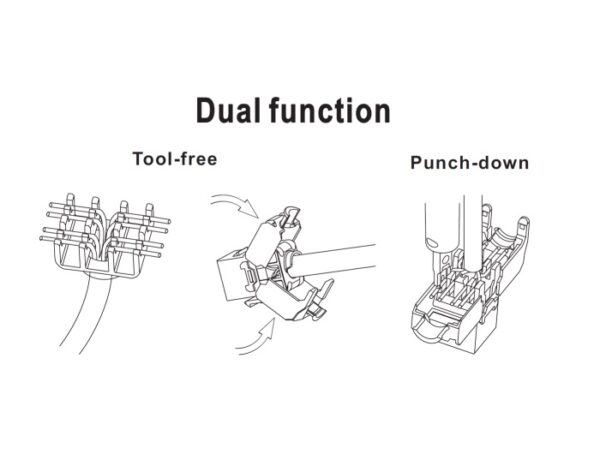 Dual function

Tool-free

Punch-down