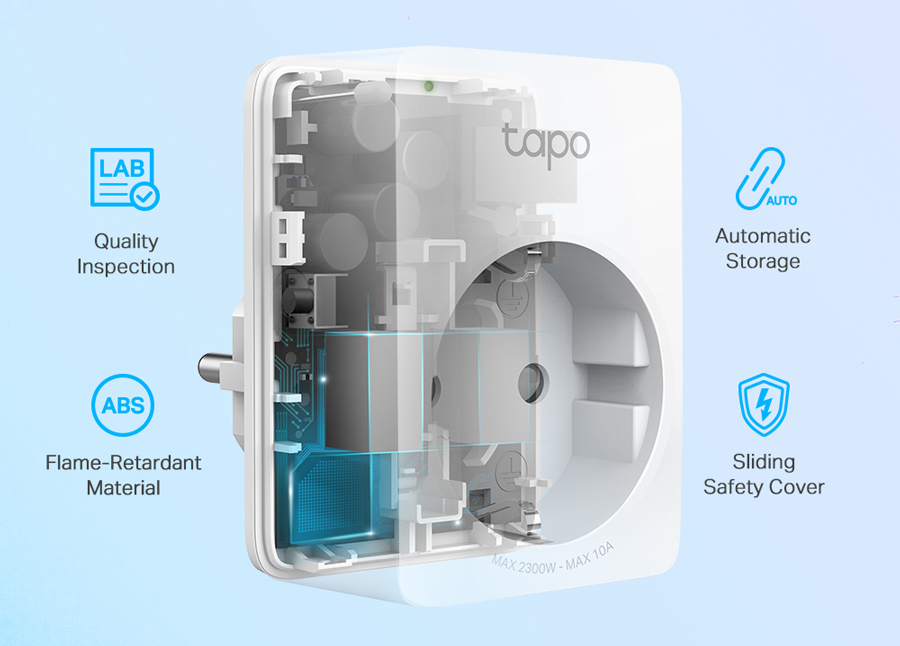 LAB

Quality Inspection

ABS

Flame-Retardant Material

tapo

MAX 2300W - MAX 10A

AUTO

Automatic Storage

Sliding Safety Cover