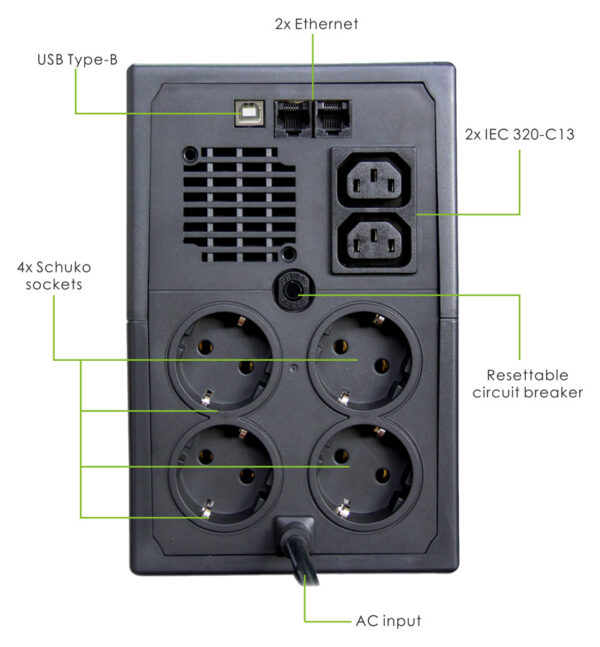 2x Ethernet

USB Type-B

2x IEC 320-C13

4x Schuko sockets

Resettable circuit breaker

AC input