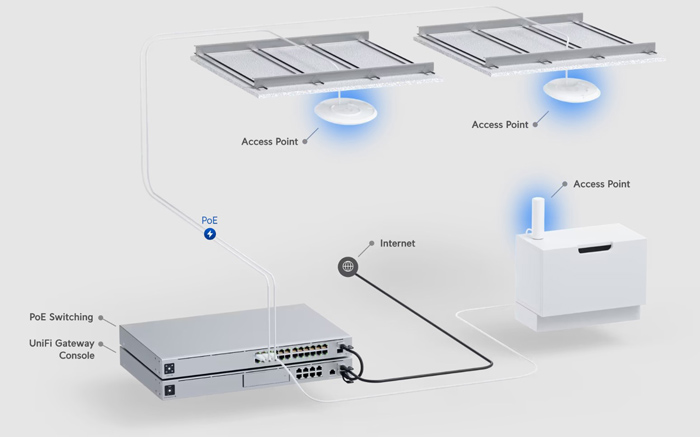 Access Point

Access Point

Access Point

PoE

Internet

PoE Switching

UniFi Gateway Console