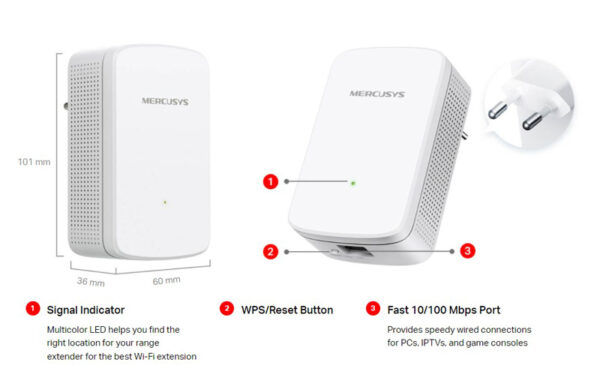 MERCUSYS

101 mm

36 mm

60 mm

MERCUSYS

1

2

3

1 Signal Indicator

Multicolor LED helps you find the right location for your range extender for the best Wi-Fi extension

2 WPS/Reset Button

3 Fast 10/100 Mbps Port

Provides speedy wired connections for PCs, IPTVs, and game consoles